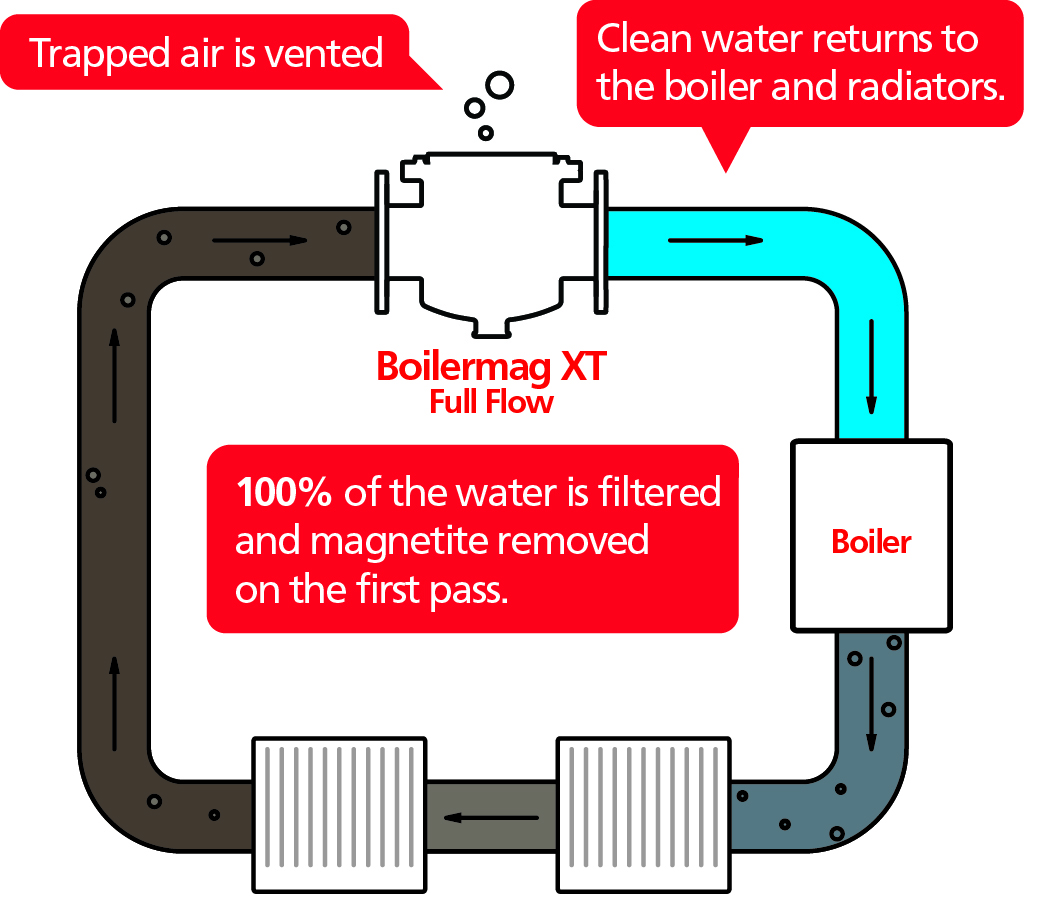 Trapped air is vented

Clean water returns to the boiler and radiators.

Boilermag XT
Full Flow

100% of the water is filtered and magnetite removed on the first pass.

Boiler